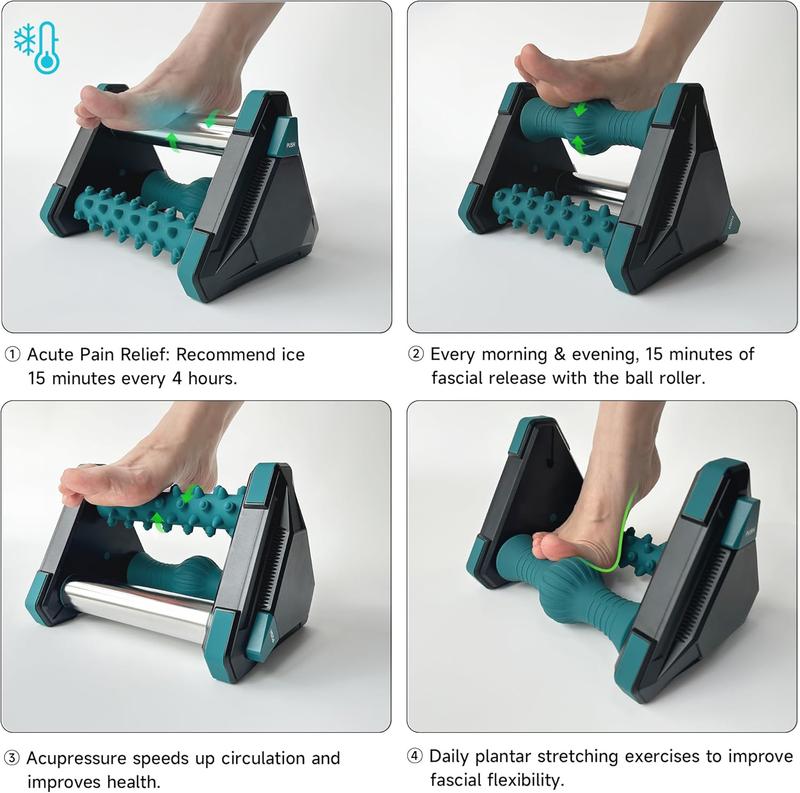 PUSH

① Acute Pain Relief: Recommend ice 15 minutes every 4 hours.

② Every morning & evening, 15 minutes of fascial release with the ball roller.

③ Acupressure speeds up circulation and improves health.

PUSH

④ Daily plantar stretching exercises to improve fascial flexibility.